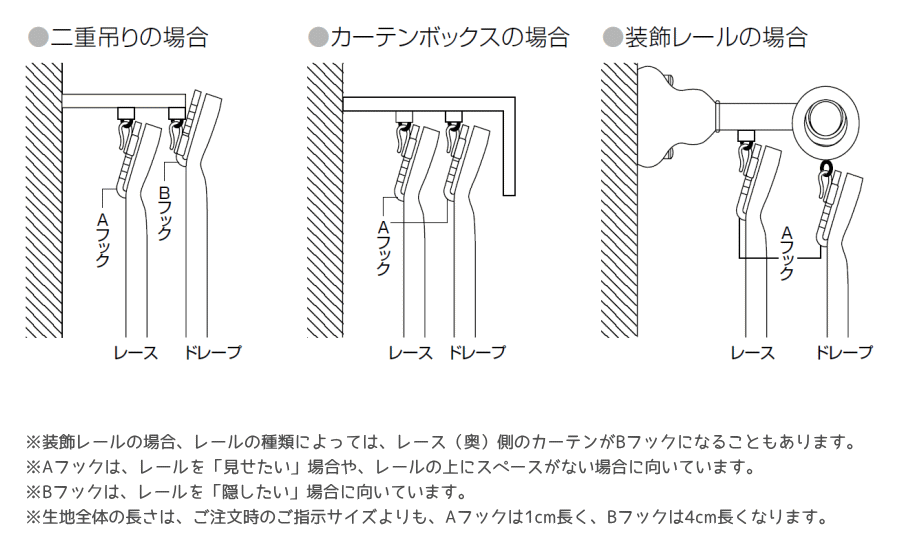 ●二重吊りの場合

Aフック

Bフック

レース　ドレープ

●カーテンボックスの場合

Aフック

レース　ドレープ

●装飾レールの場合

Aフック

レース　ドレープ

※装飾レールの場合、レールの種類によっては、レース（奥）側のカーテンがBフックになることもあります。
※Aフックは、レールを「見せたい」場合や、レールの上にスペースがない場合に向いています。
※Bフックは、レールを「隠したい」場合に向いています。
※生地全体の長さは、ご注文時のご指示サイズよりも、Aフックは1cm長く、Bフックは4cm長くなります。